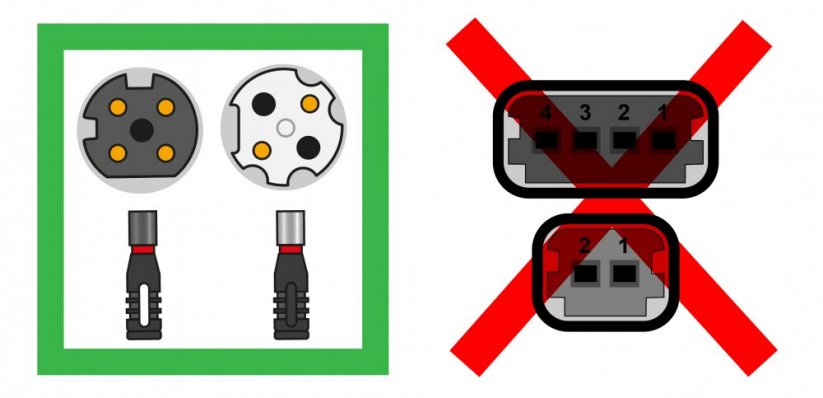 4 3 2 1

2 1